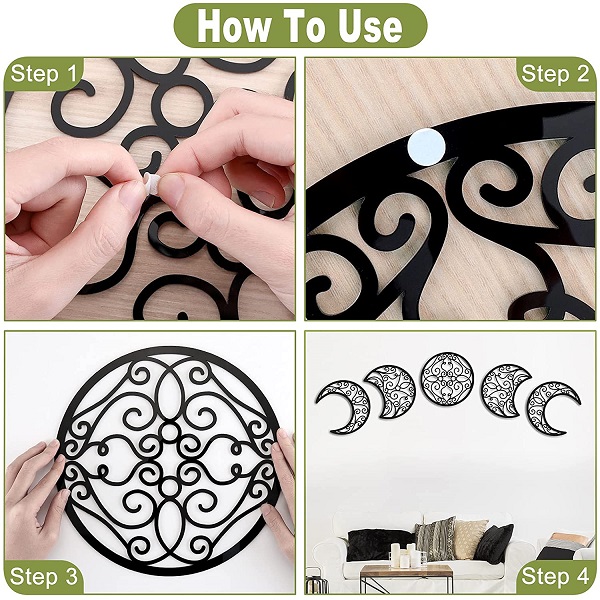 How To Use

Step 1

Step 2

Step 3

Step 4